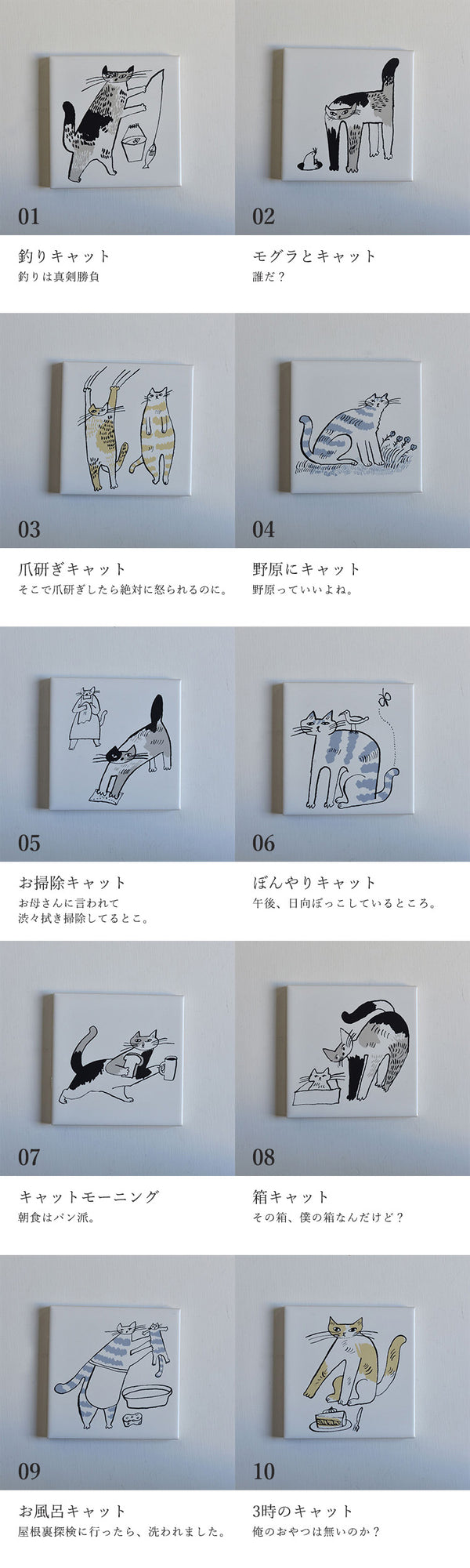 01

釣りキャット
釣りは真剣勝負

02

モグラとキャット
誰だ？

03

爪研ぎキャット
そこで爪研ぎしたら絶対に怒られるのに。

04

野原にキャット
野原っていいよね。

05

お掃除キャット
お母さんに言われて
渋々拭き掃除してるとこ。

06

ぼんやりキャット
午後、日向ぼっこしているところ。

07

キャットモーニング
朝食はパン派。

08

箱キャット
その箱、僕の箱なんだけど？

09

お風呂キャット
屋根裏探検に行ったら、洗われました。

10

3時のキャット
俺のおやつは無いのか？