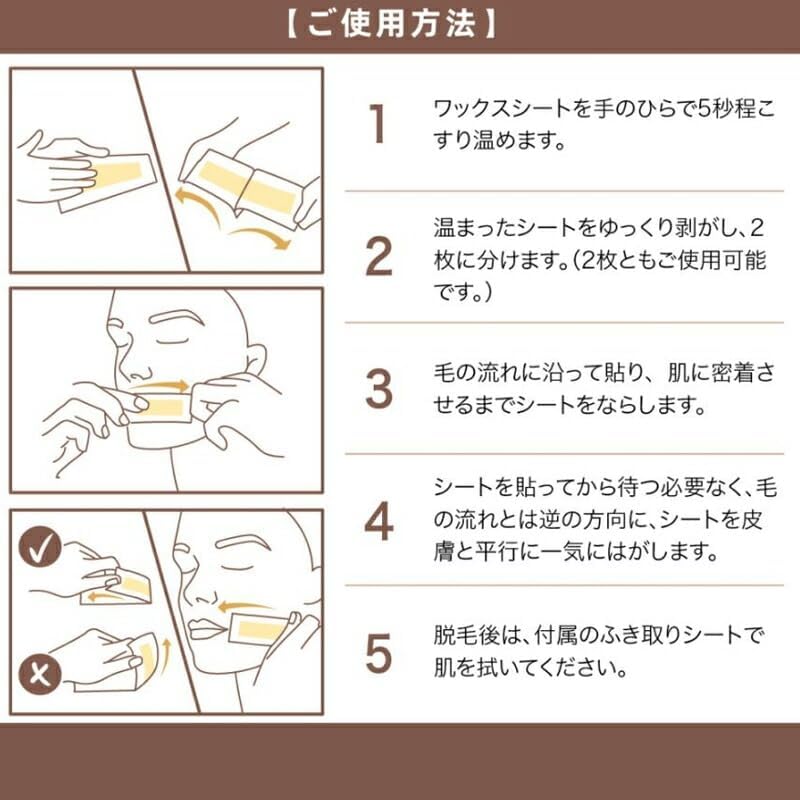 【ご使用方法】

1 ワックスシートを手のひらで5秒程こすり温めます。

2 温まったシートをゆっくり剥がし、2枚に分けます。(2枚ともご使用可能です。)

3 毛の流れに沿って貼り、肌に密着させるまでシートをならします。

4 シートを貼ってから待つ必要なく、毛の流れとは逆の方向に、シートを皮膚と平行に一気にはがします。

5 脱毛後は、付属のふき取りシートで肌を拭いてください。