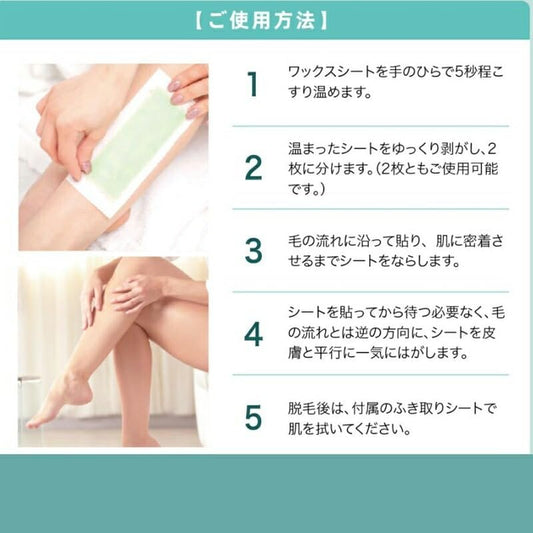 【ご使用方法】

1
ワックスシートを手のひらで5秒程こすり温めます。

2
温まったシートをゆっくり剥がし、2枚に分けます。(2枚ともご使用可能です。)

3
毛の流れに沿って貼り、肌に密着させるまでシートをならします。

4
シートを貼ってから待つ必要なく、毛の流れとは逆の方向に、シートを皮膚と平行に一気にはがします。

5
脱毛後は、付属のふき取りシートで肌を拭いてください。