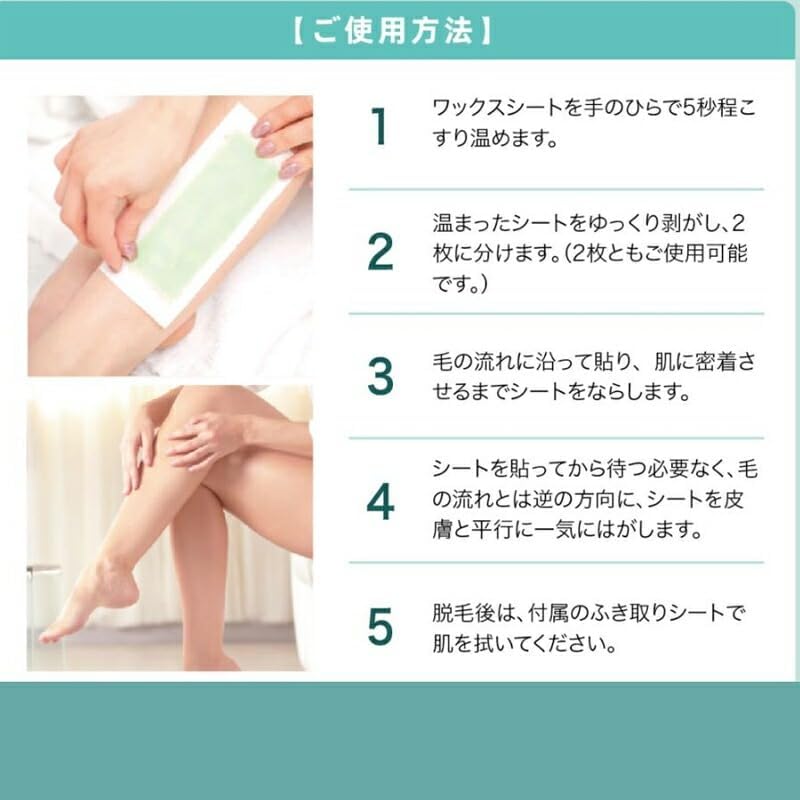 【ご使用方法】

1 ワックスシートを手のひらで5秒程こすり温めます。

2 温まったシートをゆっくり剥がし、2枚に分けます。(2枚ともご使用可能です。)

3 毛の流れに沿って貼り、肌に密着させるまでシートをならします。

4 シートを貼ってから待つ必要なく、毛の流れとは逆の方向に、シートを皮膚と平行に一気にはがします。

5 脱毛後は、付属のふき取りシートで肌を拭いてください。